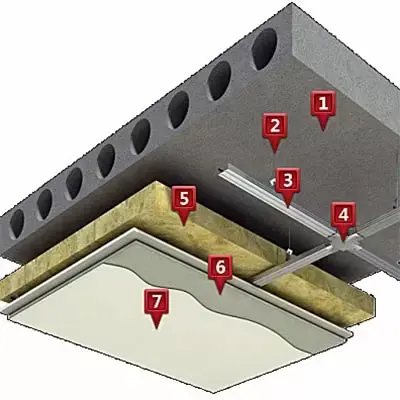 1
2
3
4
5
6
7